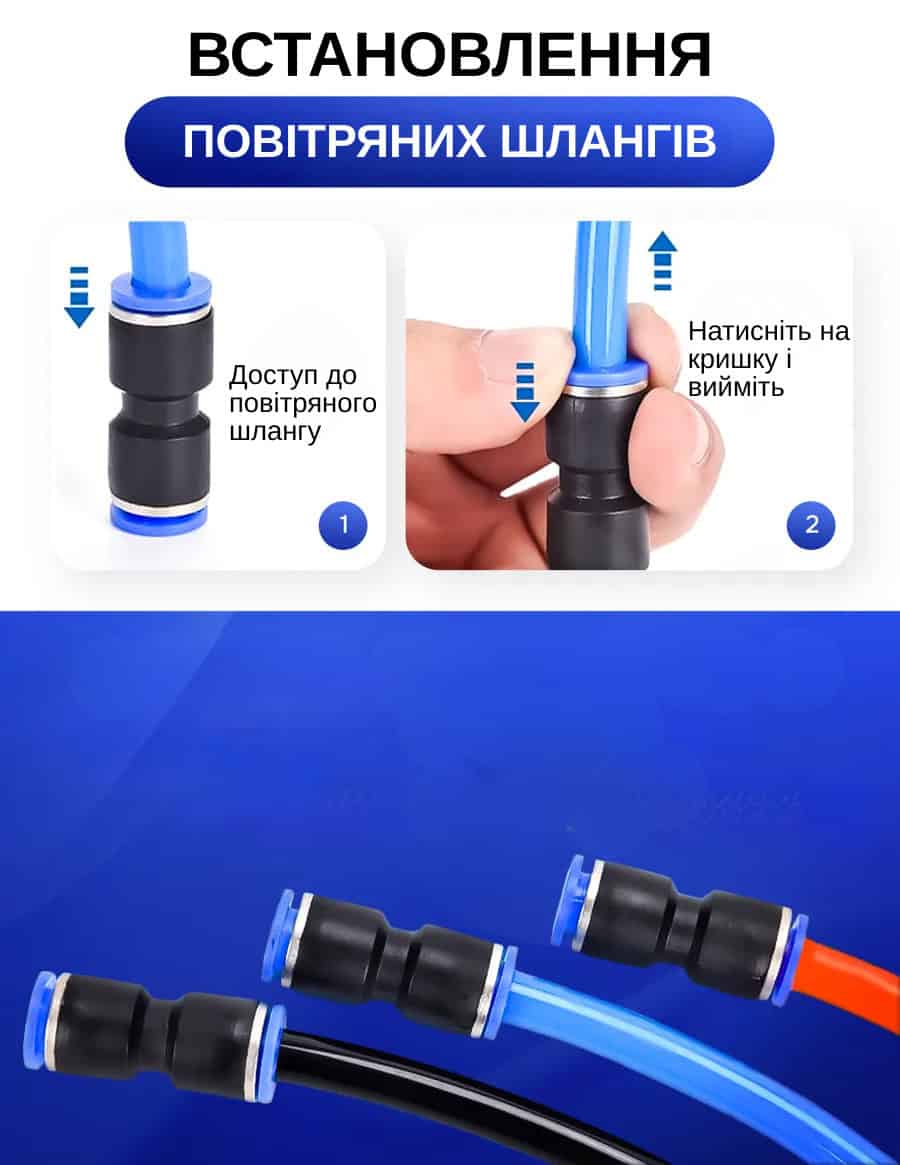 ВСТАНОВЛЕННЯ

ПОВІТРЯНИХ ШЛАНГІВ

Доступ до повітряного шлангу

1

Натисніть на кришку і вийміть

2